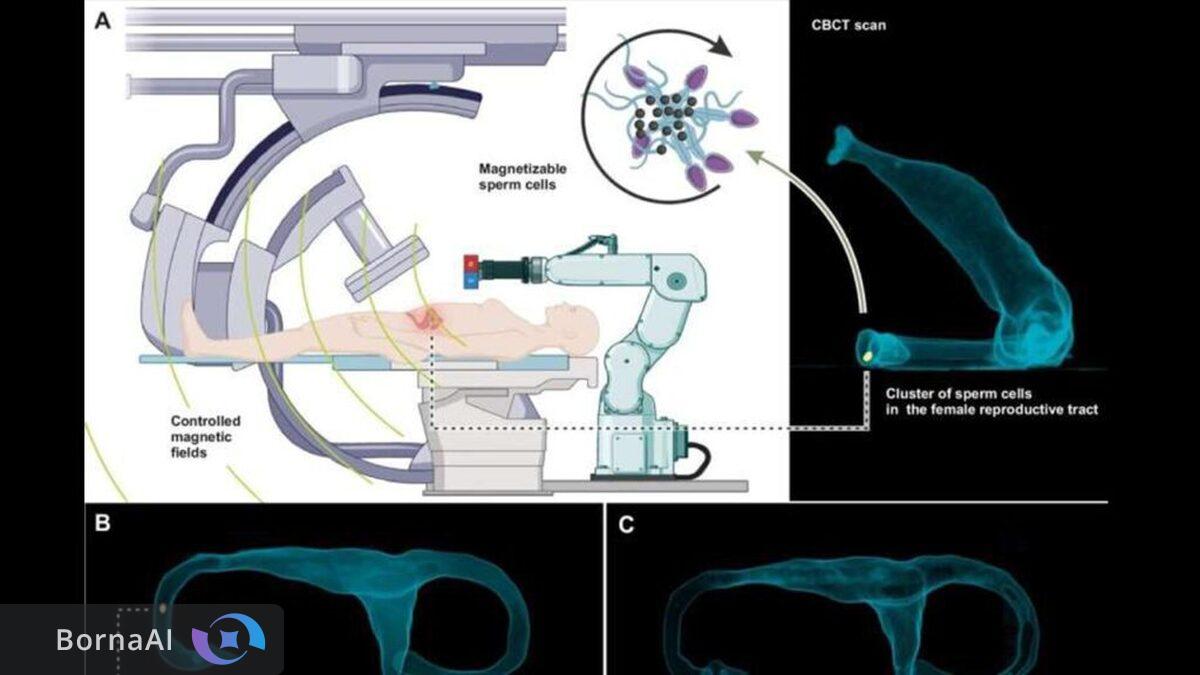 A

CBCT scan

Magnetizable sperm cells

Controlled magnetic fields

Cluster of sperm cells in the female reproductive tract

B

C

BornaAI